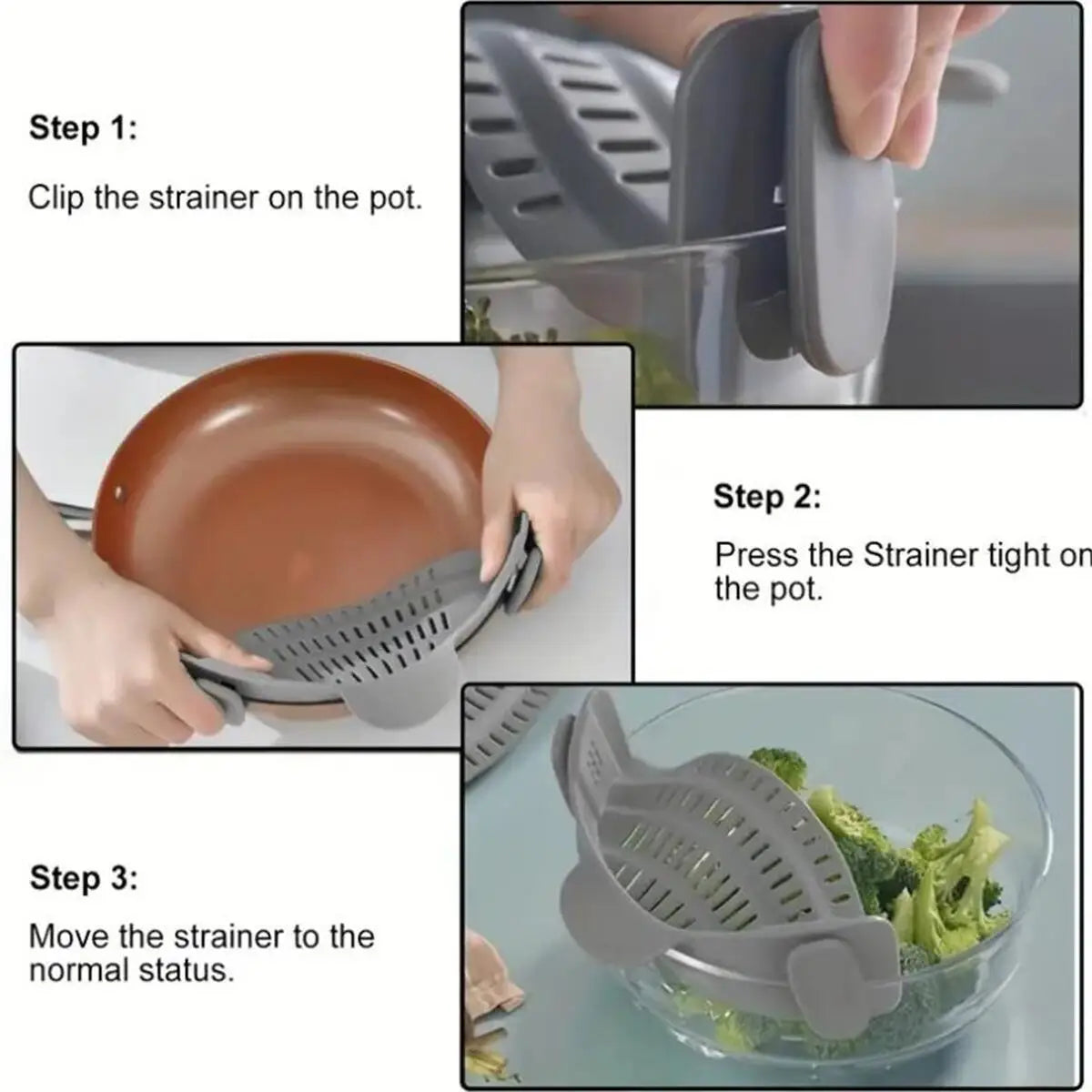 Step 1:

Clip the strainer on the pot.

Step 2:

Press the Strainer tight on the pot.

Step 3:

Move the strainer to the normal status.